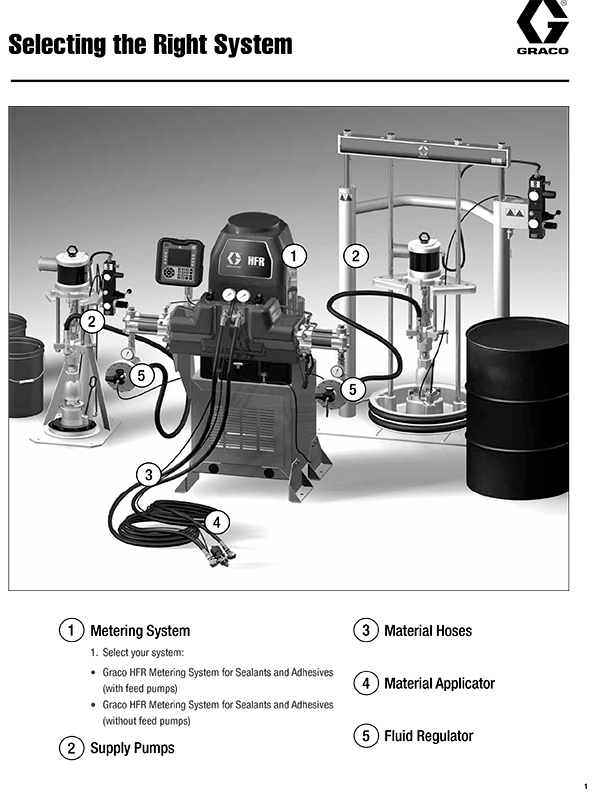 Selecting the Right System

GRACO

HFR

1
2
2
5
5
3
4

1 Metering System

1. Select your system:

• Graco HFR Metering System for Sealants and Adhesives (with feed pumps)

• Graco HFR Metering System for Sealants and Adhesives (without feed pumps)

2 Supply Pumps

3 Material Hoses

4 Material Applicator

5 Fluid Regulator

1